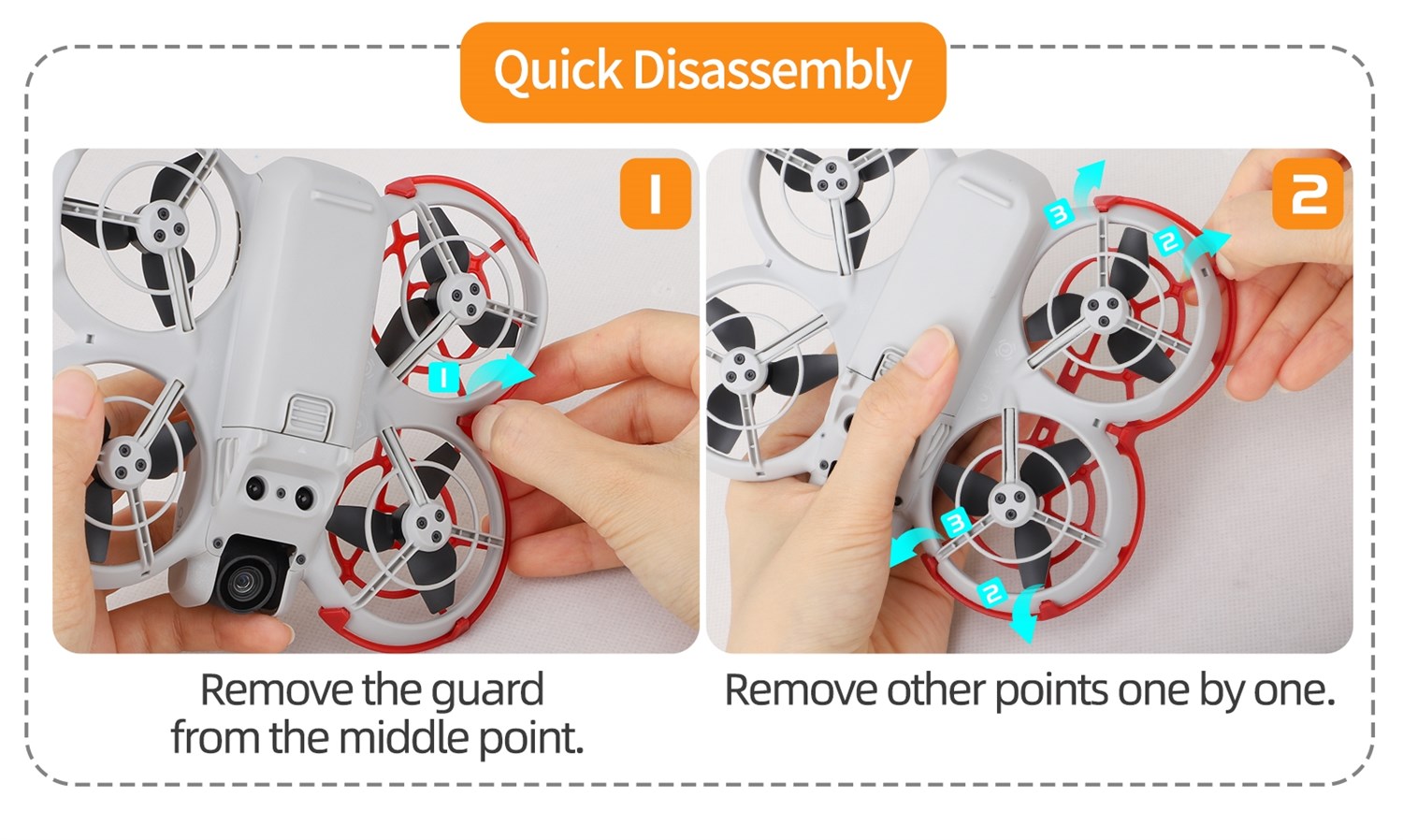 Quick Disassembly

1

1

Remove the guard from the middle point.

2

3

2

3

2

Remove other points one by one.