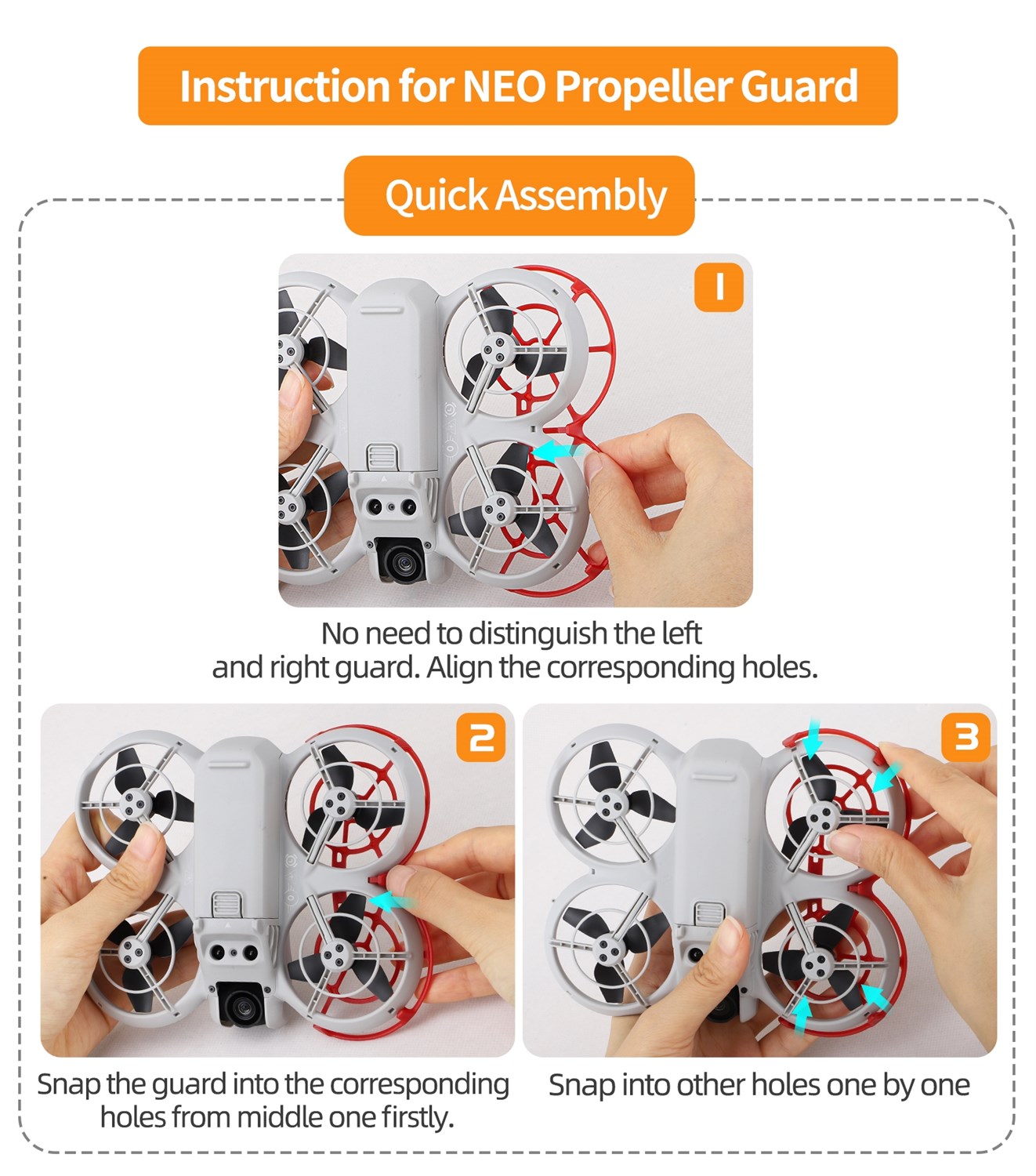 Instruction for NEO Propeller Guard

Quick Assembly

1

No need to distinguish the left and right guard. Align the corresponding holes.

2

Snap the guard into the corresponding holes from middle one firstly.

3

Snap into other holes one by one