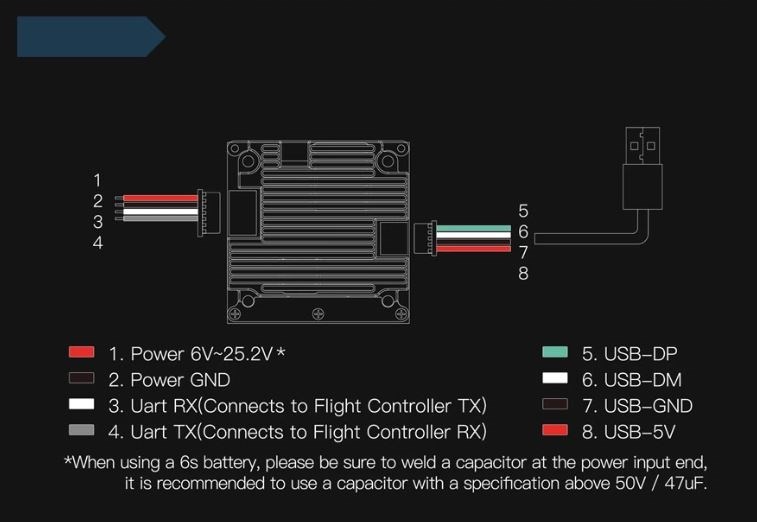 1
2
3
4

5
6
7
8

1. Power 6V~25.2V *
2. Power GND
3. Uart RX(Connects to Flight Controller TX)
4. Uart TX(Connects to Flight Controller RX)

5. USB-DP
6. USB-DM
7. USB-GND
8. USB-5V

*When using a 6s battery, please be sure to weld a capacitor at the power input end, it is recommended to use a capacitor with a specification above 50V / 47uF.